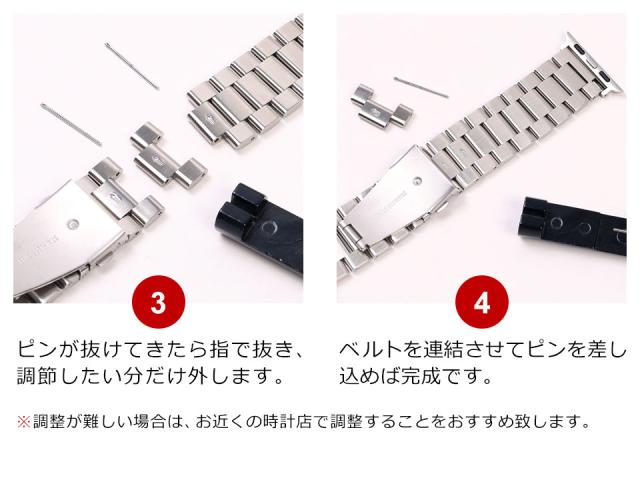 3

ピンが抜けてきたら指で抜き、調節したい分だけ外します。

4

ベルトを連結させてピンを差し込めば完成です。

※調整が難しい場合は、お近くの時計店で調整することをおすすめ致します。