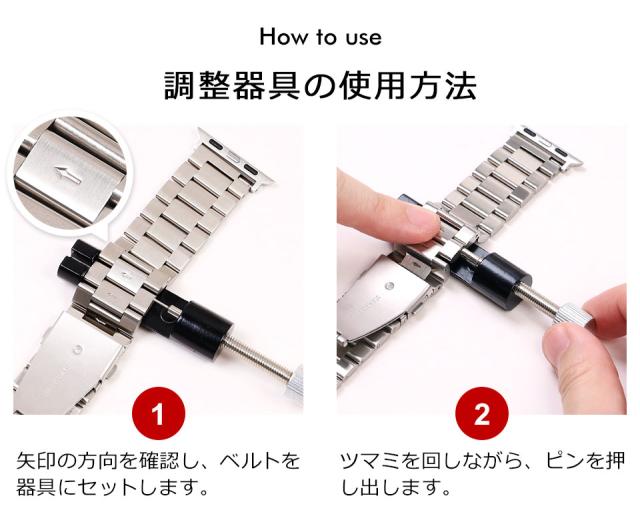 How to use

調整器具の使用方法

1

矢印の方向を確認し、ベルトを器具にセットします。

2

ツマミを回しながら、ピンを押し出します。