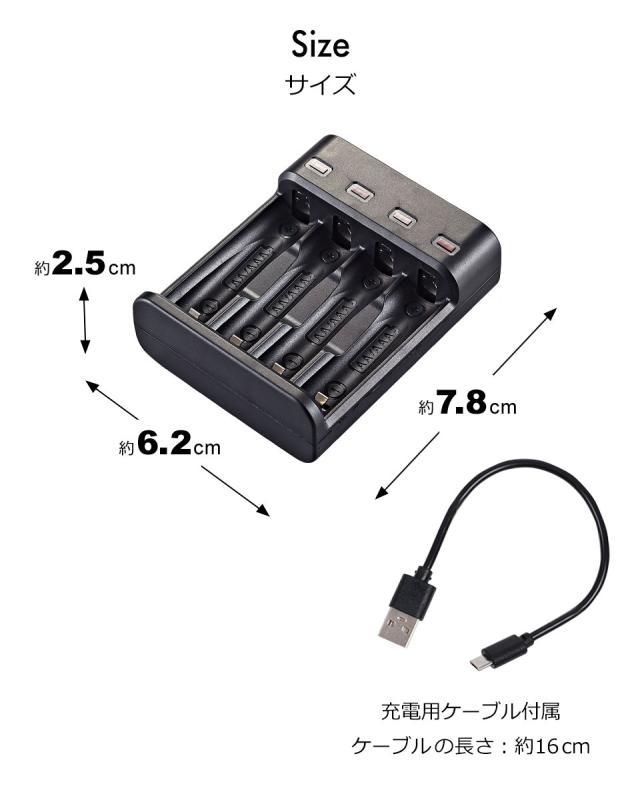 Size
サイズ

約2.5cm

約6.2cm

約7.8cm

充電用ケーブル付属
ケーブルの長さ：約16cm