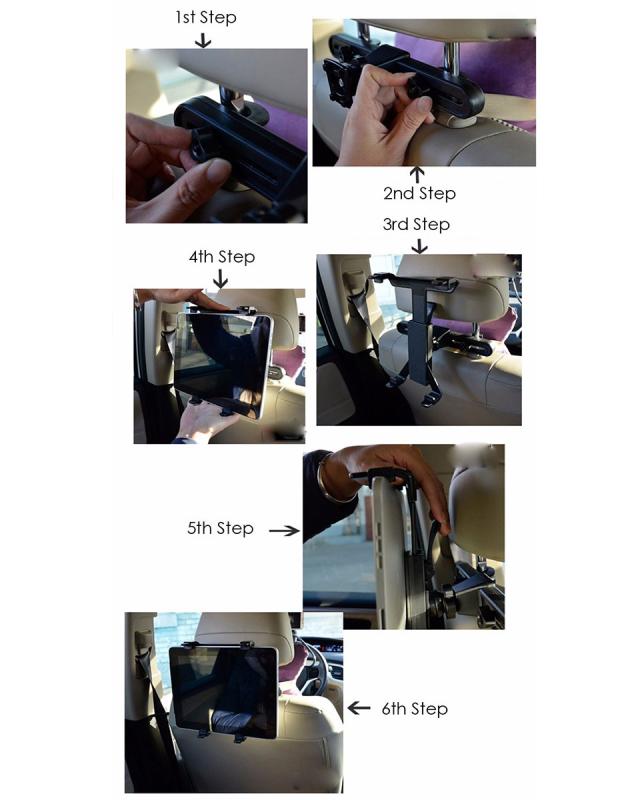 1st Step

2nd Step

3rd Step

4th Step

5th Step

6th Step