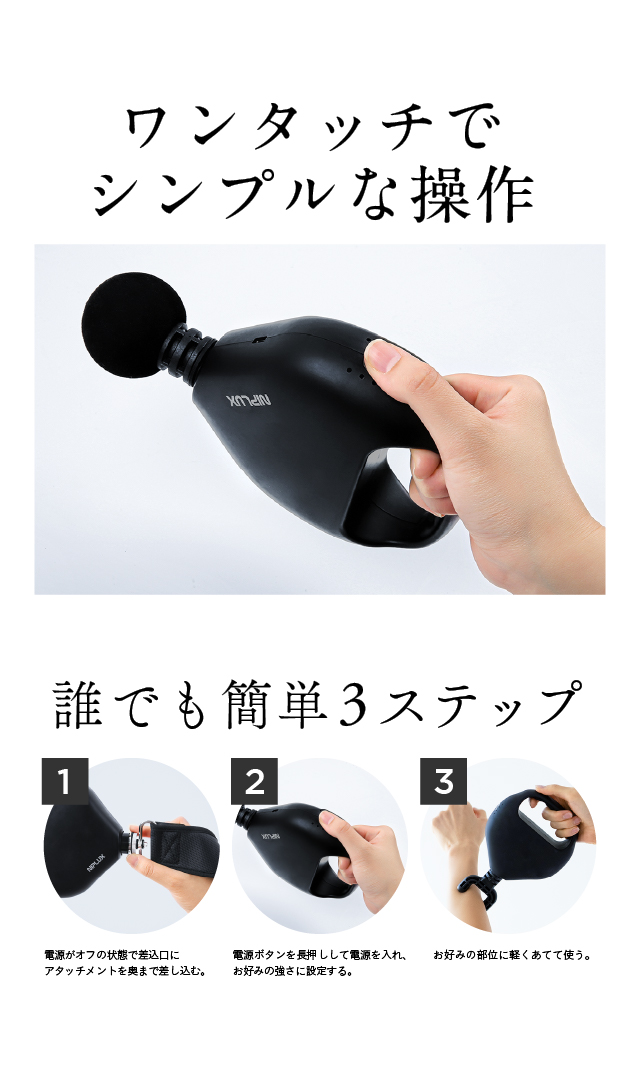 ワンタッチで
シンプルな操作

NIPLUX

誰でも簡単3ステップ

1

NIPLUX

電源がオフの状態で差込口にアタッチメントを奥まで差し込む。

2

NIPLUX

電源ボタンを長押しして電源を入れ、お好みの強さに設定する。

3

お好みの部位に軽くあてて使う。