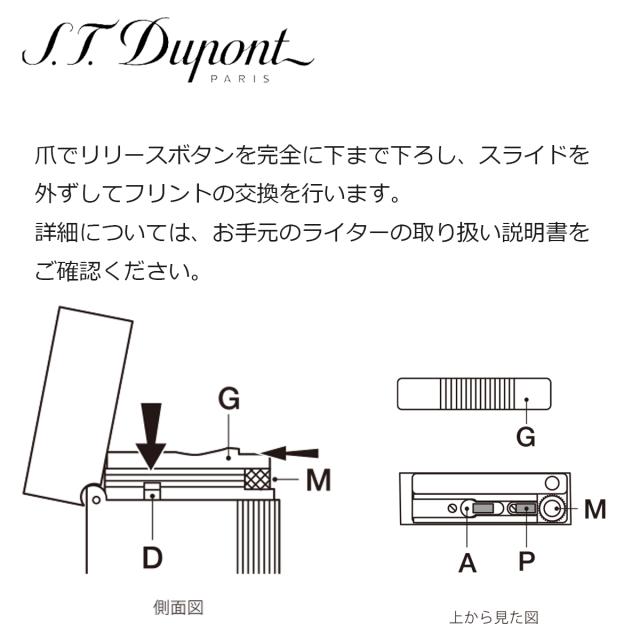 S.T. Dupont
PARIS

爪でリリースボタンを完全に下まで下ろし、スライドを外ずしてフリントの交換を行います。
詳細については、お手元のライターの取り扱い説明書をご確認ください。

G
M
D
側面図

G
M
A
P
上から見た図