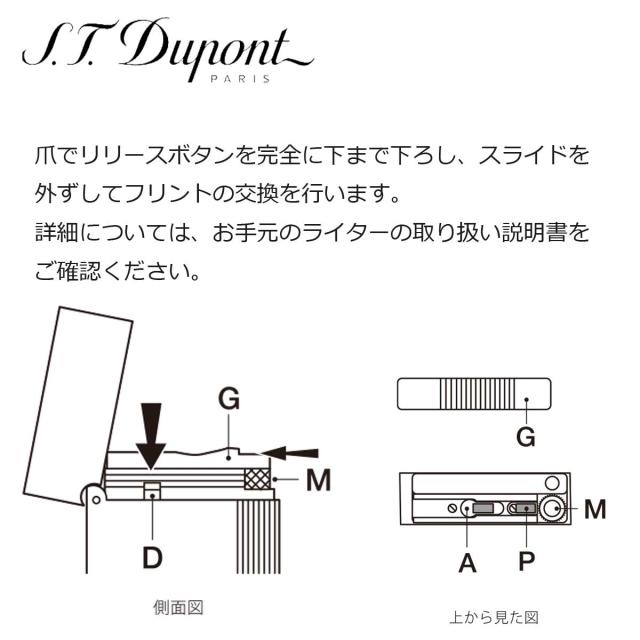 S.T. Dupont
PARIS

爪でリリースボタンを完全に下まで下ろし、スライドを外ずしてフリントの交換を行います。
詳細については、お手元のライターの取り扱い説明書をご確認ください。

G
M
D
側面図

G
M
A
P
上から見た図