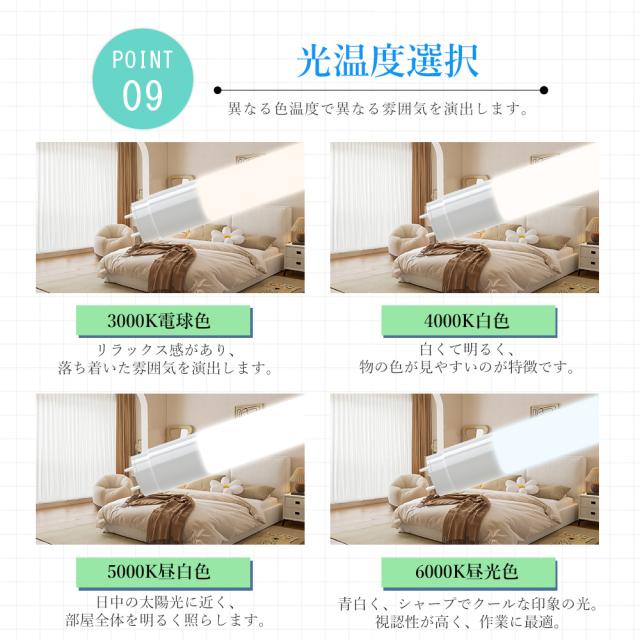 POINT
09

光温度選択

異なる色温度で異なる雰囲気を演出します。

3000K電球色

リラックス感があり、
落ち着いた雰囲気を演出します。

4000K白色

白くて明るく、
物の色が見やすいのが特徴です。

5000K昼白色

日中の太陽光に近く、
部屋全体を明るく照らします。

6000K昼光色

青白く、シャープでクールな印象の光。
視認性が高く、作業に最適。