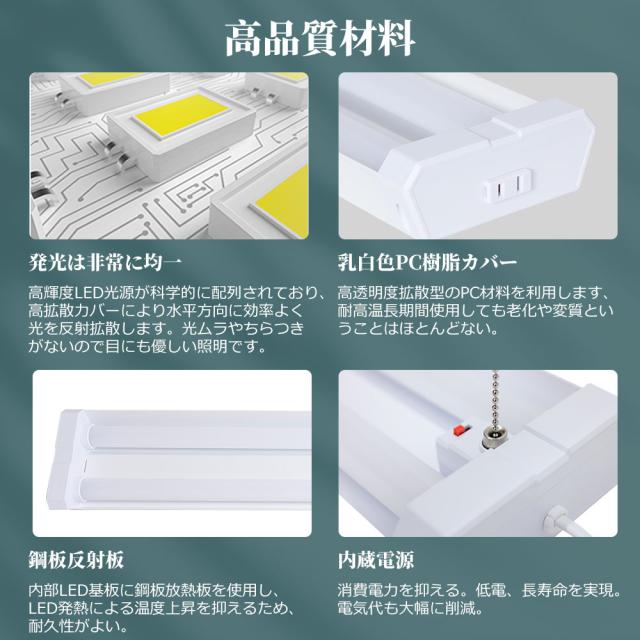 高品質材料

発光は非常に均一

高輝度LED光源が科学的に配列されており、高拡散カバーにより水平方向に効率よく光を反射拡散します。光ムラやちらつきがないので目にも優しい照明です。

乳白色PC樹脂カバー

高透明度拡散型のPC材料を利用します、耐高温長期間使用しても老化や変質ということはほとんどない。

鋼板反射板

内部LED基板に鋼板放熱板を使用し、LED発熱による温度上昇を抑えるため、耐久性がよい。

内蔵電源

消費電力を抑える。低電、長寿命を実現。電気代も大幅に削減。