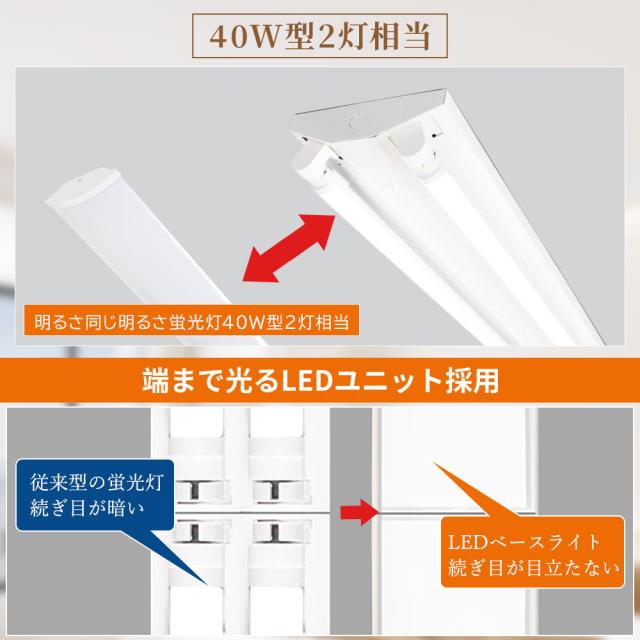 40W型2灯相当

明るさ同じ明るさ蛍光灯40W型2灯相当

端まで光るLEDユニット採用

従来型の蛍光灯
続ぎ目が暗い

LEDベースライト
続ぎ目が目立たない