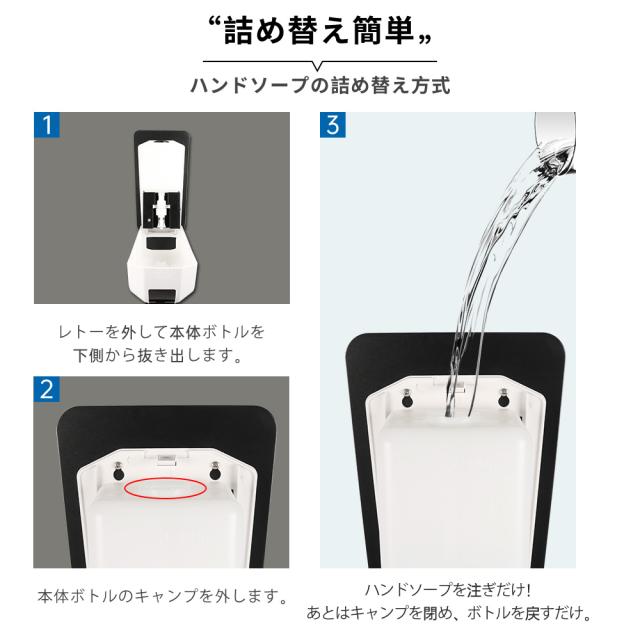 “詰め替え簡単„

ハンドソープの詰め替え方式

1

レトーを外して本体ボトルを下側から抜き出します。

2

本体ボトルのキャンプを外します。

3

ハンドソープを注ぎだけ!
あとはキャンプを閉め、ボトルを戻すだけ。