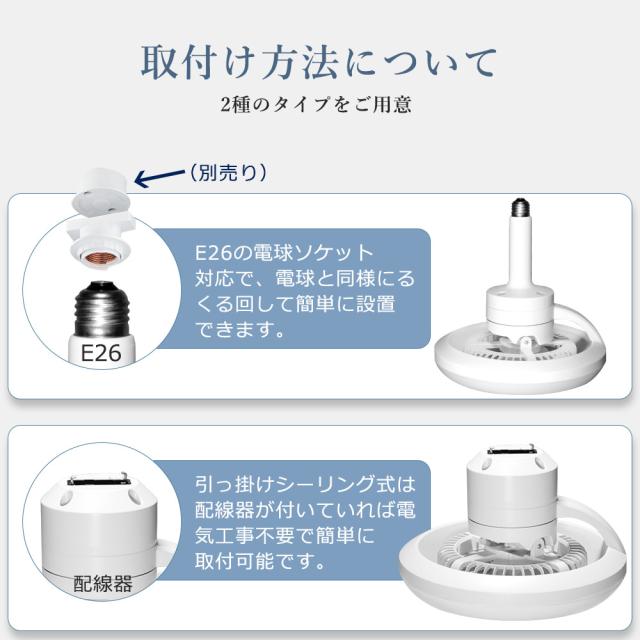 取付け方法について

2種のタイプをご用意

（別売り）

E26

E26の電球ソケット対応で、電球と同様にるくる回して簡単に設置できます。

配線器

引っ掛けシーリング式は配線器が付いていれば電気工事不要で簡単に取付可能です。