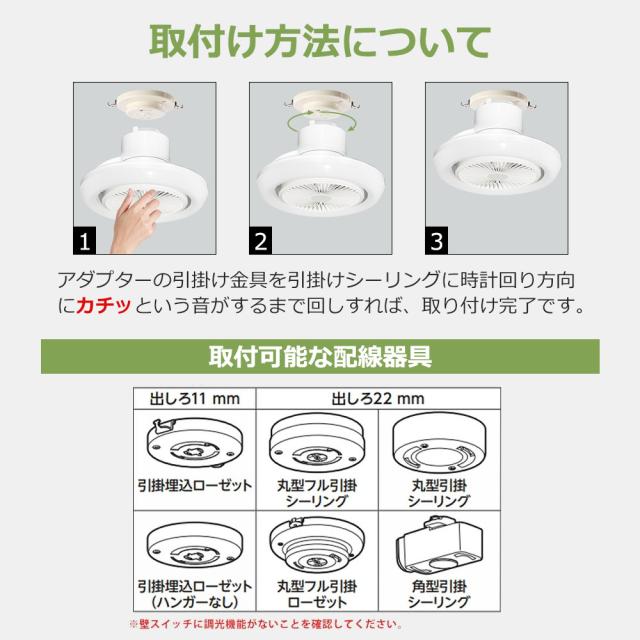 取付け方法について

1

2

3

アダプターの引掛け金具を引掛けシーリングに時計回り方向にカチッという音がするまで回しすれば、取り付け完了です。

取付可能な配線器具

| 出しろ11 mm | 出しろ22 mm | |
|---|---|---|
| 引掛埋込ローゼット | 丸型フル引掛シーリング | 丸型引掛シーリング |
| 引掛埋込ローゼット(ハンガーなし) | 丸型フル引掛ローゼット | 角型引掛シーリング |

※壁スイッチに調光機能がないことを確認してください。