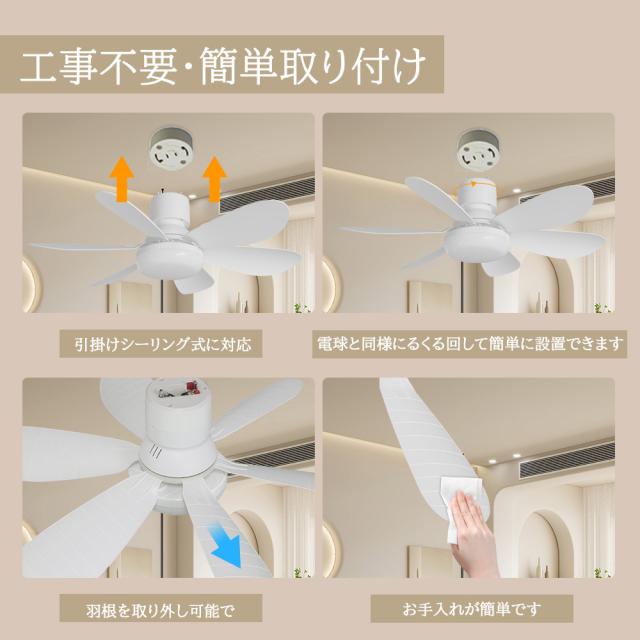 工事不要・簡単取り付け

引掛けシーリング式に対応

電球と同様にるくる回して簡単に設置できます

羽根を取り外し可能で

お手入れが簡単です