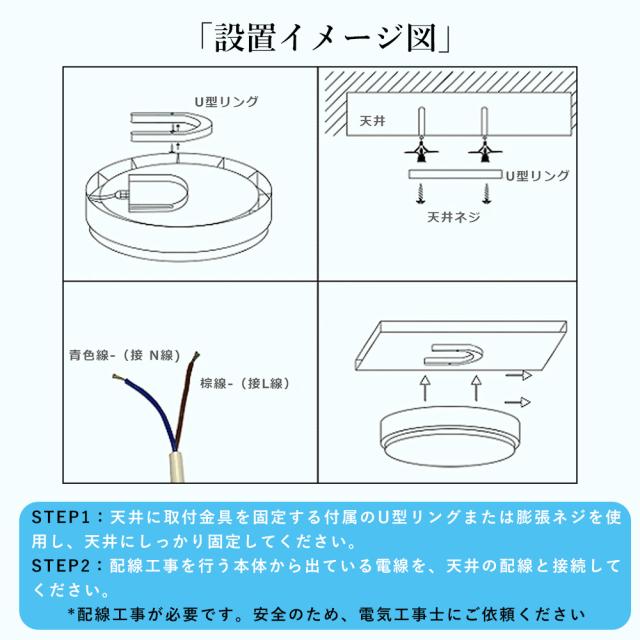 「設置イメージ図」

U型リング

天井

U型リング

天井ネジ

青色線-（接 N線）

棕線-（接L線）

STEP1：天井に取付金具を固定する付属のU型リングまたは膨張ネジを使用し、天井にしっかり固定してください。

STEP2：配線工事を行う本体から出ている電線を、天井の配線と接続してください。

*配線工事が必要です。安全のため、電気工事士にご依頼ください