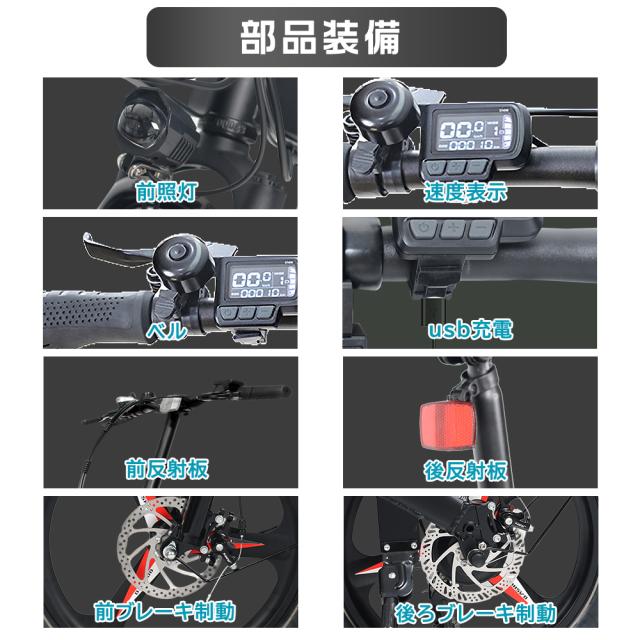 部品装備

前照灯

速度表示

ベル

usb充電

前反射板

後反射板

前ブレーキ制動

後ろブレーキ制動