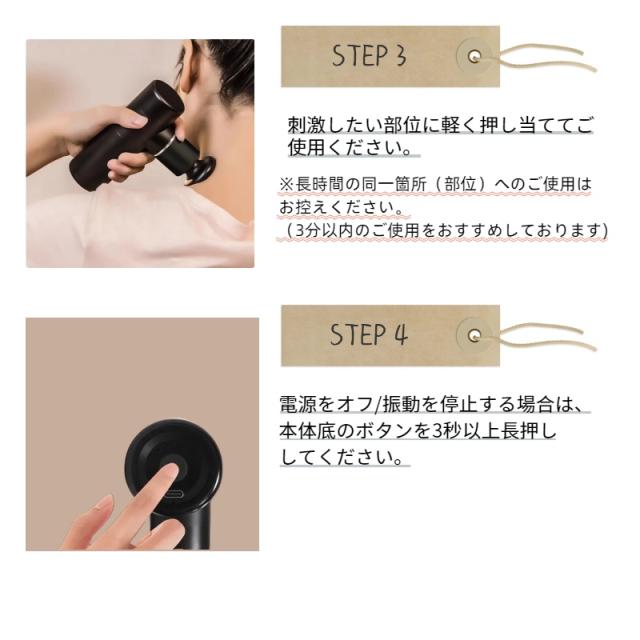 STEP 3

刺激したい部位に軽く押し当ててご使用ください。

※長時間の同一箇所（部位）へのご使用はお控えください。
（3分以内のご使用をおすすめしております）

STEP 4

電源をオフ/振動を停止する場合は、本体底のボタンを3秒以上長押ししてください。