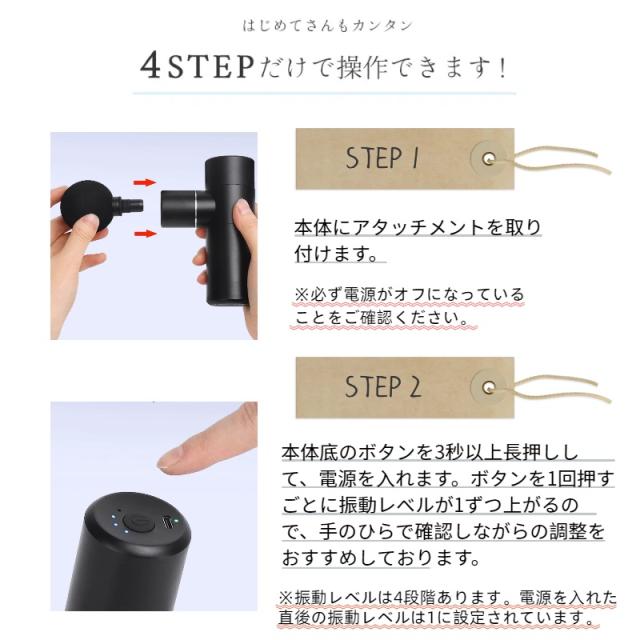 はじめてさんもカンタン

4STEPだけで操作できます！

STEP 1

本体にアタッチメントを取り付けます。

※必ず電源がオフになっていることをご確認ください。

STEP 2

本体底のボタンを3秒以上長押しして、電源を入れます。ボタンを1回押すごとに振動レベルが1ずつ上がるので、手のひらで確認しながらの調整をおすすめしております。

※振動レベルは4段階あります。電源を入れた直後の振動レベルは1に設定されています。