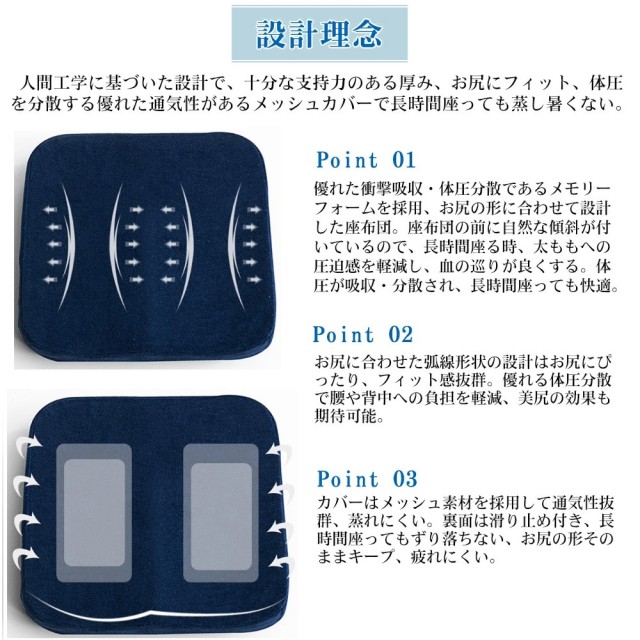 設計理念

人間工学に基づいた設計で、十分な支持力のある厚み、お尻にフィット、体圧を分散する優れた通気性があるメッシュカバーで長時間座っても蒸し暑くない。

Point 01
優れた衝撃吸収・体圧分散であるメモリーフォームを採用、お尻の形に合わせて設計した座布団。座布団の前に自然な傾斜が付いているので、長時間座る時、太ももへの圧迫感を軽減し、血の巡りが良くする。体圧が吸収・分散され、長時間座っても快適。

Point 02
お尻に合わせた弧線形状の設計はお尻にぴったり、フィット感抜群。優れる体圧分散で腰や背中への負担を軽減、美尻の効果も期待可能。

Point 03
カバーはメッシュ素材を採用して通気性抜群、蒸れにくい。裏面は滑り止め付き、長時間座ってもずり落ちない、お尻の形そのままキープ、疲れにくい。