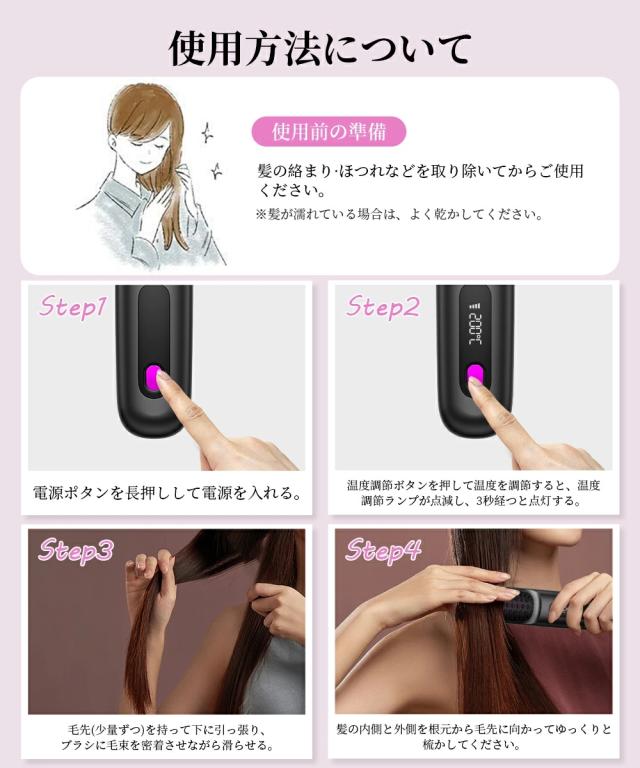 使用方法について

使用前の準備

髪の絡まり·ほつれなどを取り除いてからご使用ください。
※髪が濡れている場合は、よく乾かしてください。

Step1

電源ボタンを長押しして電源を入れる。

Step2

200℃

温度調節ボタンを押して温度を調節すると、温度調節ランプが点滅し、3秒経つと点灯する。

Step3

毛先(少量ずつ)を持って下に引っ張り、ブラシに毛束を密着させながら滑らせる。

Step4

髪の内側と外側を根元から毛先に向かってゆっくりと梳かしてください。