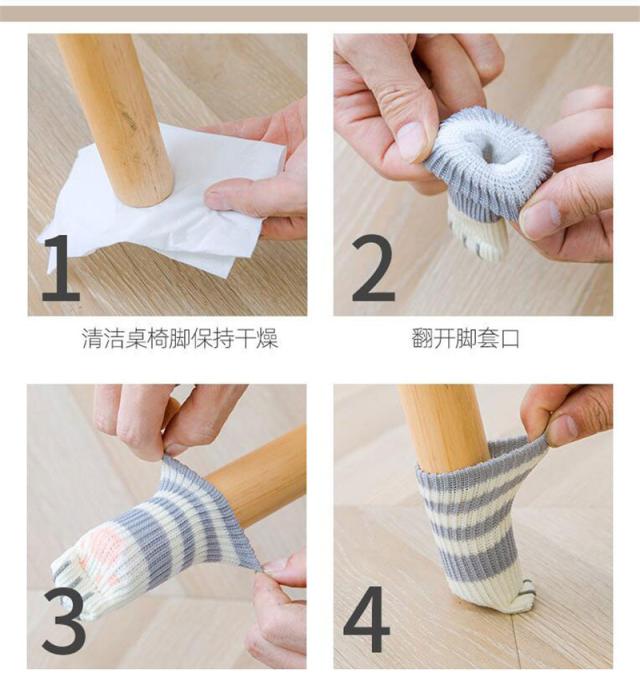 1

清洁桌椅脚保持干燥

2

翻开脚套口

3

4