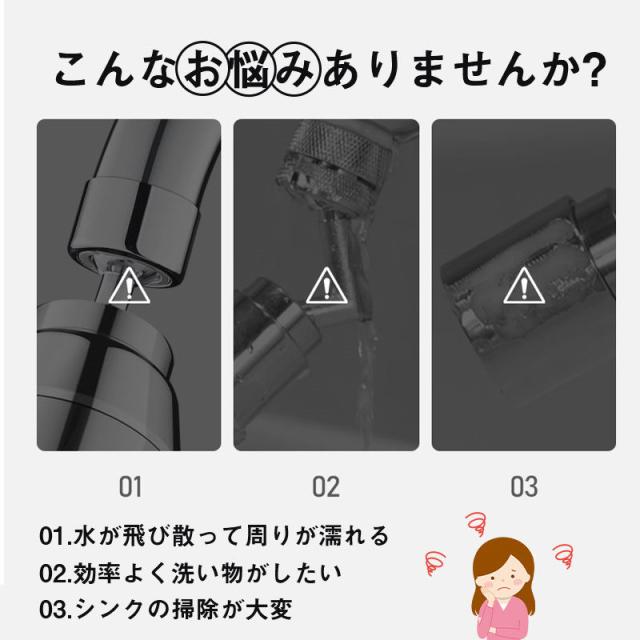 こんなお悩みありませんか?

01

02

03

01.水が飛び散って周りが濡れる
02.効率よく洗い物がしたい
03.シンクの掃除が大変