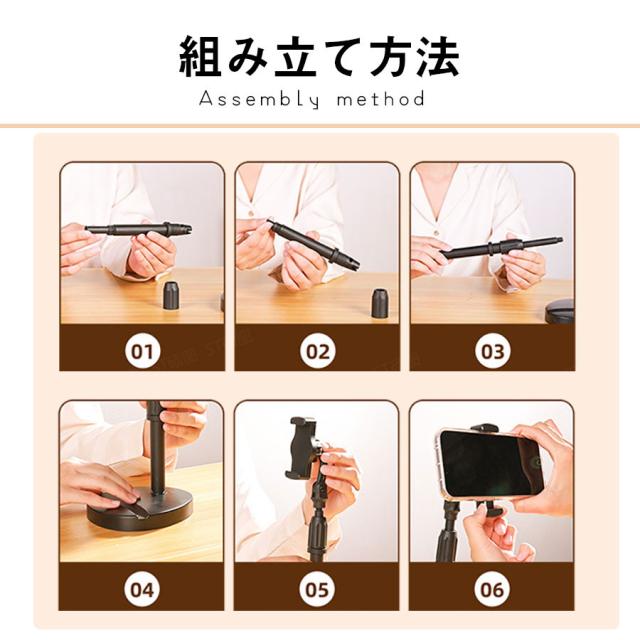 組み立て方法
Assembly method

01

02

03

04

05

06