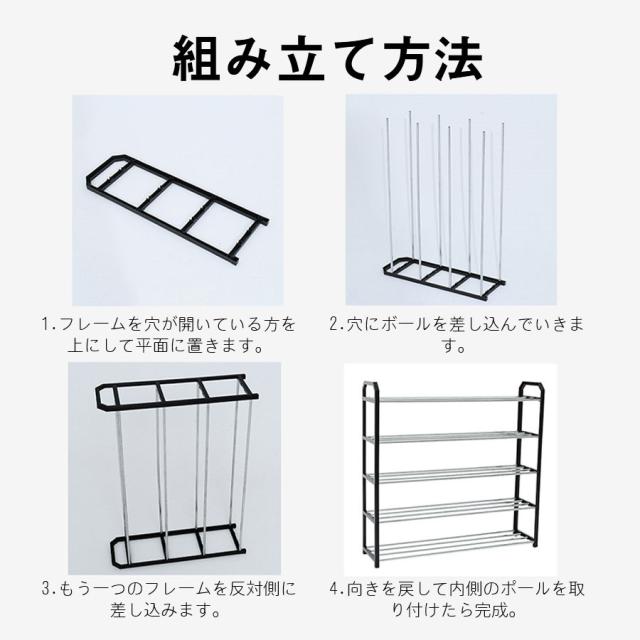 組み立て方法

1.フレームを穴が開いている方を上にして平面に置きます。

2.穴にボールを差し込んでいきます。

3.もう一つのフレームを反対側に差し込みます。

4.向きを戻して内側のポールを取り付けたら完成。