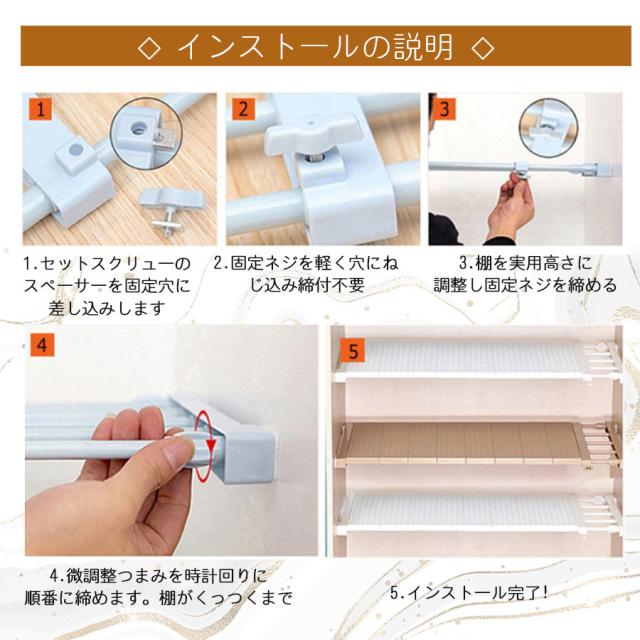 ◇ インストールの説明 ◇

1

2

3

1.セットスクリューのスペーサーを固定穴に差し込みします

2.固定ネジを軽く穴にねじ込み締付不要

3.棚を実用高さに調整し固定ネジを締める

4

5

4.微調整つまみを時計回りに順番に締めます。棚がくっつくまで

5.インストール完了!