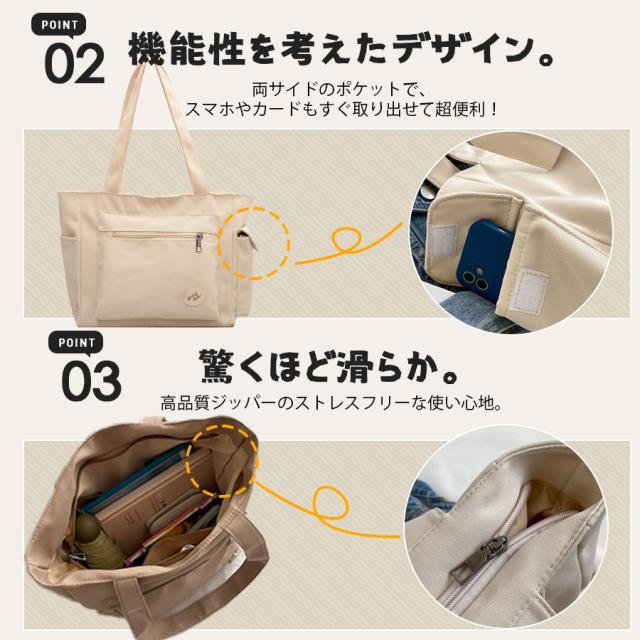 POINT
02 機能性を考えたデザイン。
両サイドのポケットで、
スマホやカードもすぐ取り出せて超便利！

POINT
03 驚くほど滑らか。
高品質ジッパーのストレスフリーな使い心地。