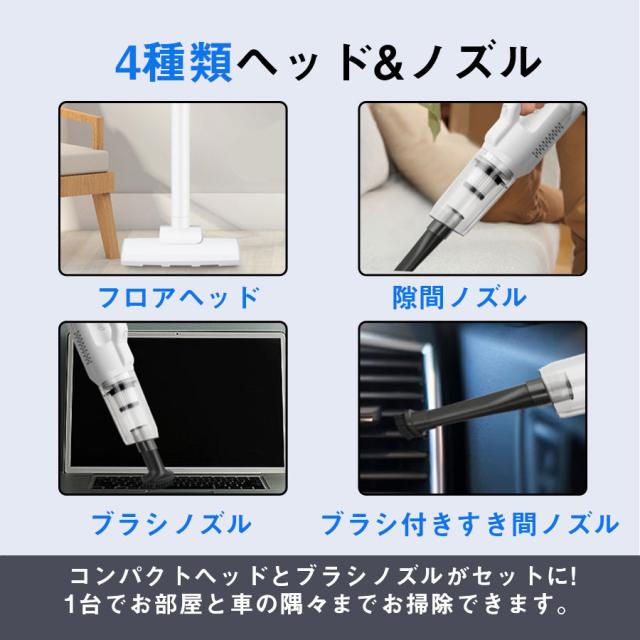 4種類ヘッド&ノズル

フロアヘッド

隙間ノズル

ブラシノズル

ブラシ付きすき間ノズル

コンパクトヘッドとブラシノズルがセットに!
1台でお部屋と車の隅々までお掃除できます。