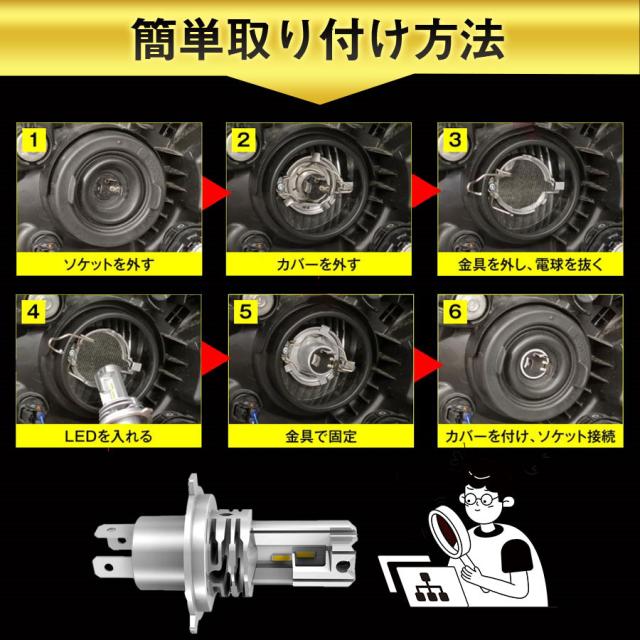 簡単取り付け方法

1
ソケットを外す

2
カバーを外す

3
金具を外し、電球を抜く

4
LEDを入れる

5
金具で固定

6
カバーを付け、ソケット接続