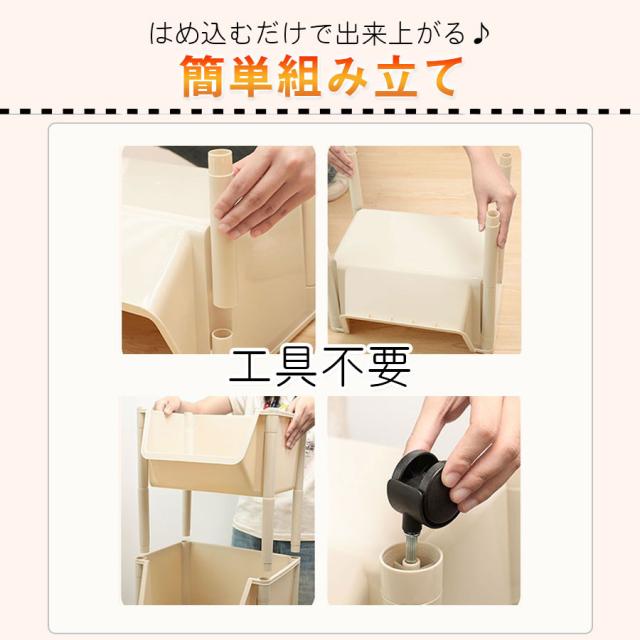 はめ込むだけで出来上がる♪
簡単組み立て

工具不要