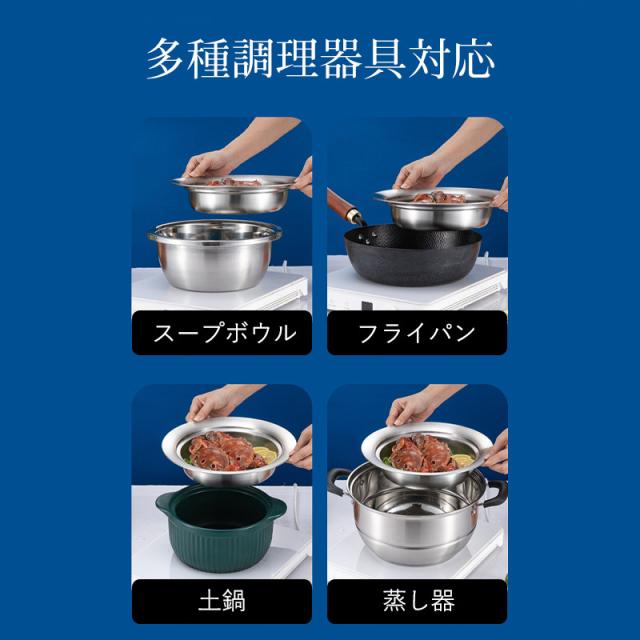 多種調理器具対応

スープボウル

フライパン

土鍋

蒸し器