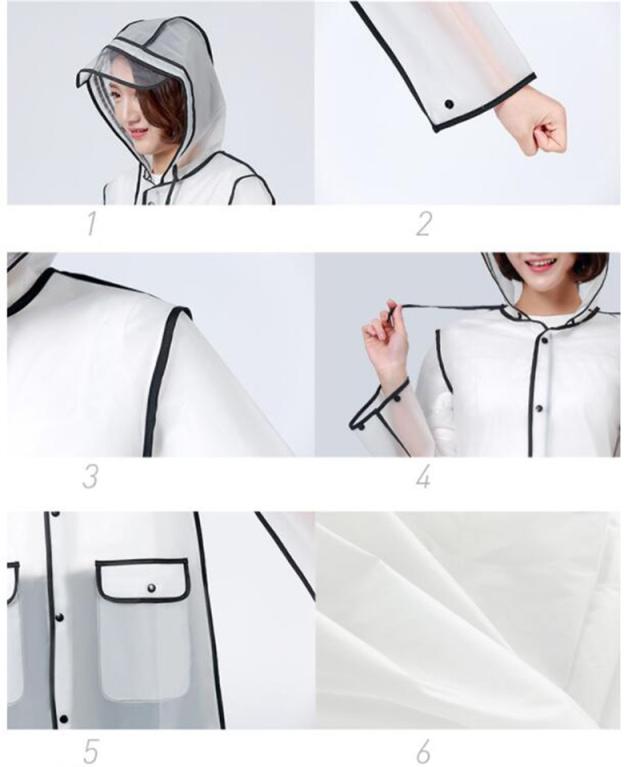 1

2

3

4

5

6