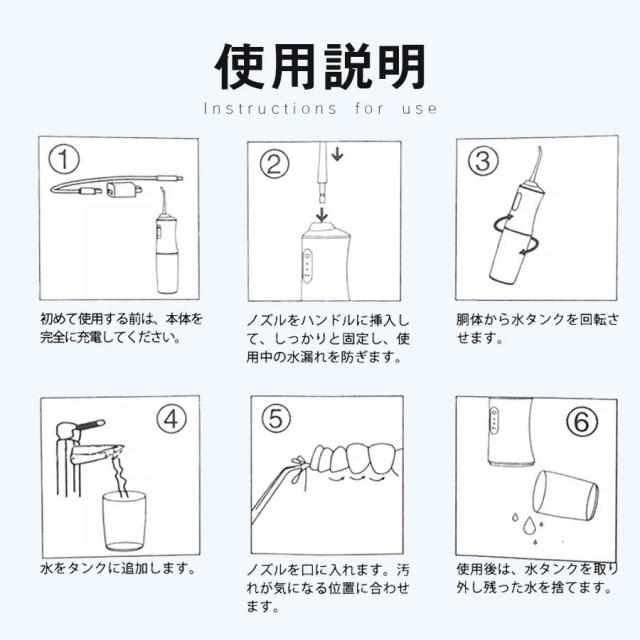 使用説明

Instructions for use

①

初めて使用する前は、本体を完全に充電してください。

②

ノズルをハンドルに挿入して、しっかりと固定し、使用中の水漏れを防ぎます。

③

胴体から水タンクを回転させます。

④

水をタンクに追加します。

⑤

ノズルを口に入れます。汚れが気になる位置に合わせます。

⑥

使用後は、水タンクを取り外し残った水を捨てます。