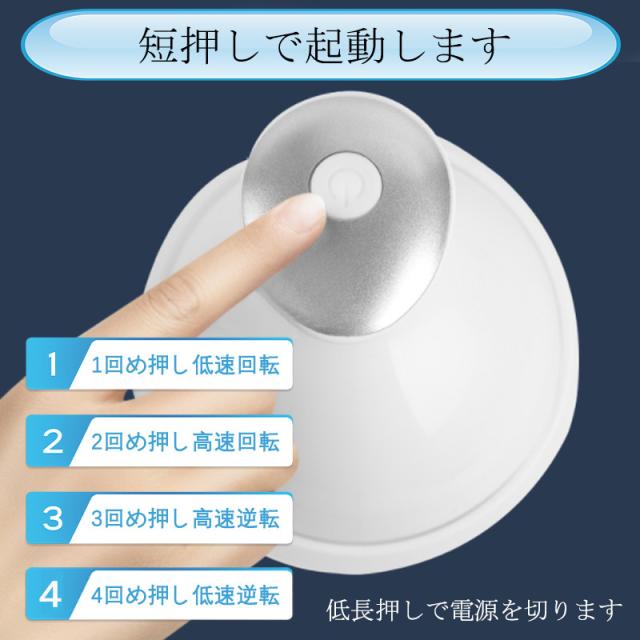 短押しで起動します

1 1回め押し低速回転

2 2回め押し高速回転

3 3回め押し高速逆転

4 4回め押し低速逆転

低長押しで電源を切ります