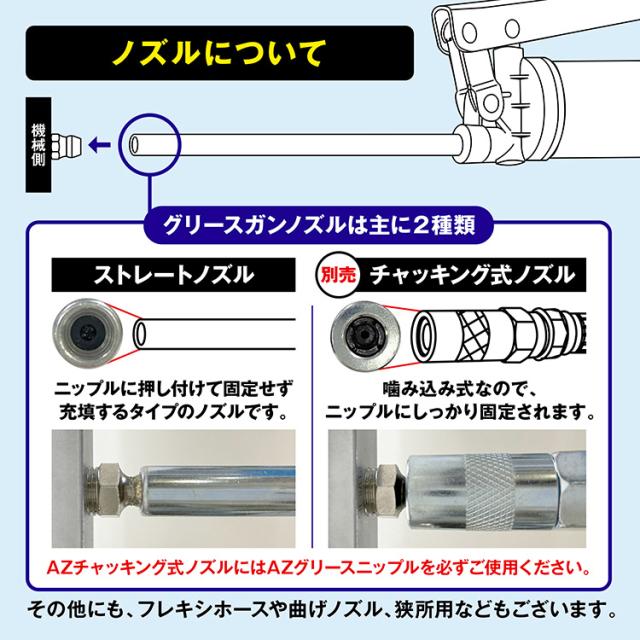 ノズルについて

機械側

グリースガンノズルは主に２種類

ストレートノズル

ニップルに押し付けて固定せず充填するタイプのノズルです。

別売 チャッキング式ノズル

噛み込み式なので、ニップルにしっかり固定されます。

AZチャッキング式ノズルにはAZグリースニップルを必ずご使用ください。

その他にも、フレキシホースや曲げノズル、狭所用などもございます。