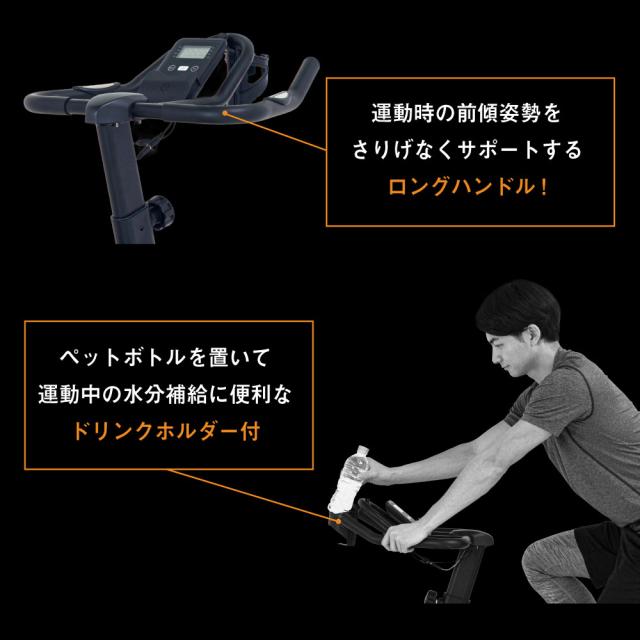 運動時の前傾姿勢を
さりげなくサポートする
ロングハンドル！

ペットボトルを置いて
運動中の水分補給に便利な
ドリンクホルダー付