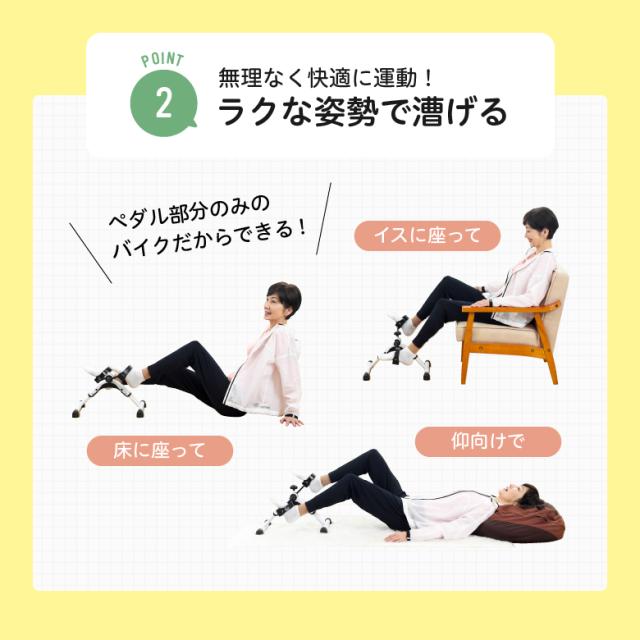 POINT
2
無理なく快適に運動！
ラクな姿勢で漕げる

ペダル部分のみの
バイクだからできる！

イスに座って

床に座って

仰向けで