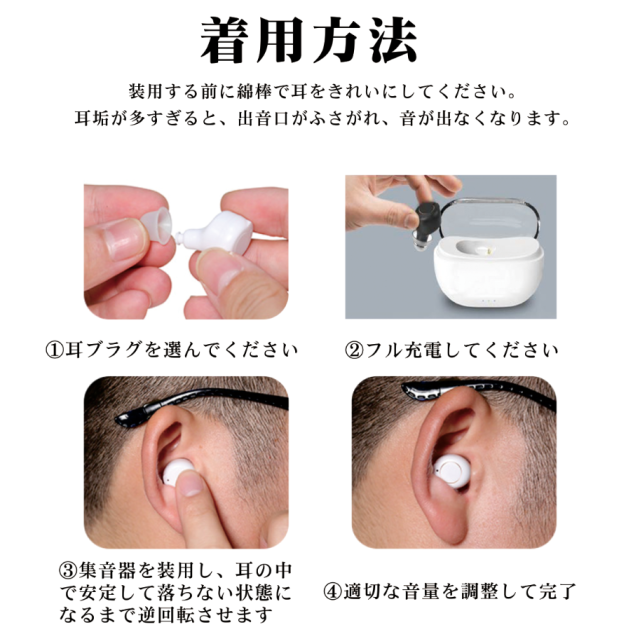 着用方法

装用する前に綿棒で耳をきれいにしてください。
耳垢が多すぎると、出音口がふさがれ、音が出なくなります。

①耳ブラグを選んでください

②フル充電してください

③集音器を装用し、耳の中で安定して落ちない状態になるまで逆回転させます

④適切な音量を調整して完了