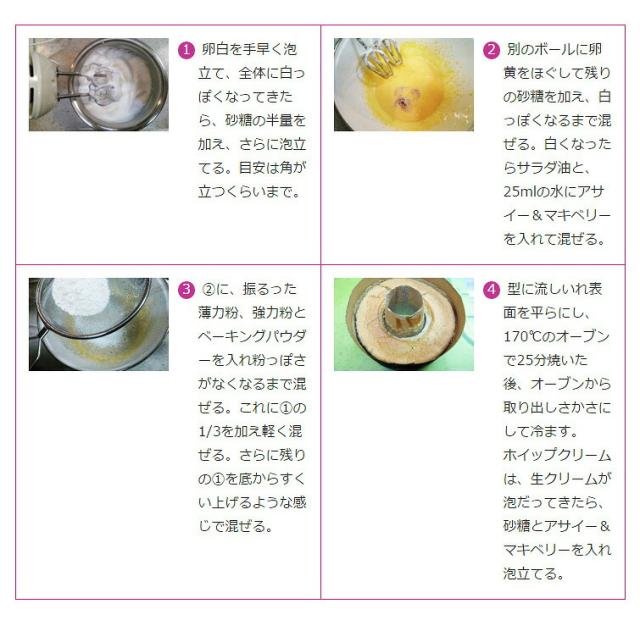 1 卵白を手早く泡立て、全体に白っぽくなってきたら、砂糖の半量を加え、さらに泡立てる。目安は角が立つくらいまで。

2 別のボールに卵黄をほぐして残りの砂糖を加え、白っぽくなるまで混ぜる。白くなったらサラダ油と、25mlの水にアサイー＆マキベリーを入れて混ぜる。

3 ②に、振るった薄力粉、強力粉とベーキングパウダーを入れ粉っぽさがなくなるまで混ぜる。これに①の1/3を加え軽く混ぜる。さらに残りの①を底からすくい上げるような感じで混ぜる。

4 型に流しいれ表面を平らにし、170℃のオーブンで25分焼いた後、オーブンから取り出しさかさにして冷ます。
ホイップクリームは、生クリームが泡だってきたら、砂糖とアサイー＆マキベリーを入れ泡立てる。