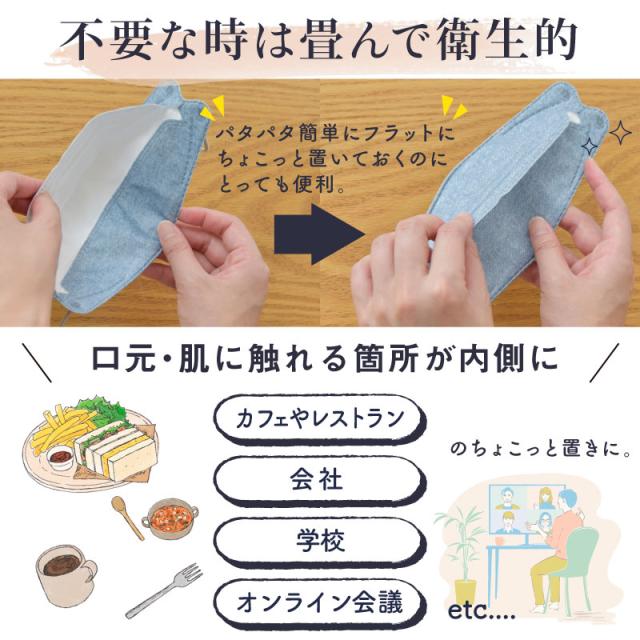 不要な時は畳んで衛生的

パタパタ簡単にフラットに
ちょこっと置いておくのに
とっても便利。

口元・肌に触れる箇所が内側に

カフェやレストラン

会社

学校

オンライン会議

のちょこっと置きに。

etc....