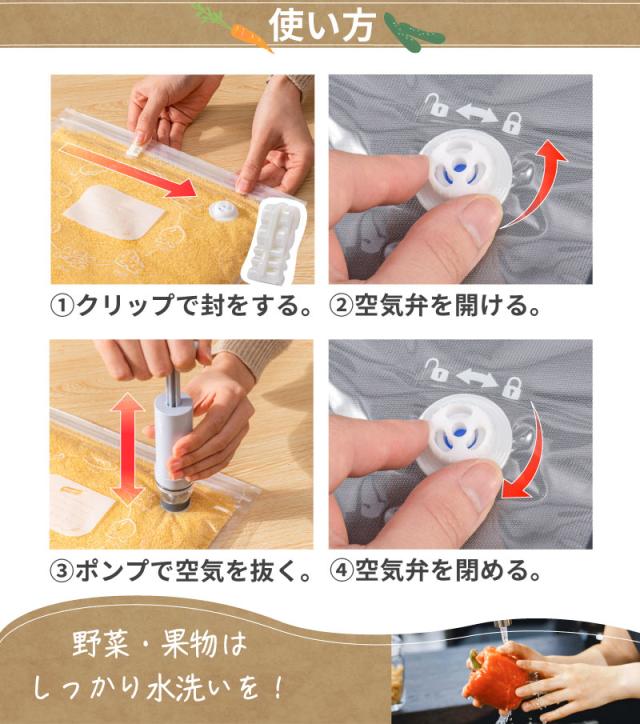 使い方

①クリップで封をする。

②空気弁を開ける。

③ポンプで空気を抜く。

④空気弁を閉める。

野菜・果物は
しっかり水洗いを！