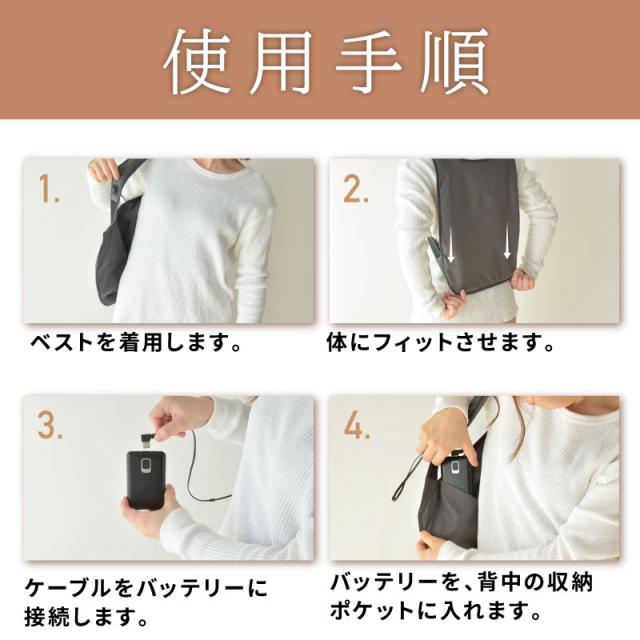 使用手順

1.

ベストを着用します。

2.

体にフィットさせます。

3.

ケーブルをバッテリーに接続します。

4.

バッテリーを、背中の収納ポケットに入れます。