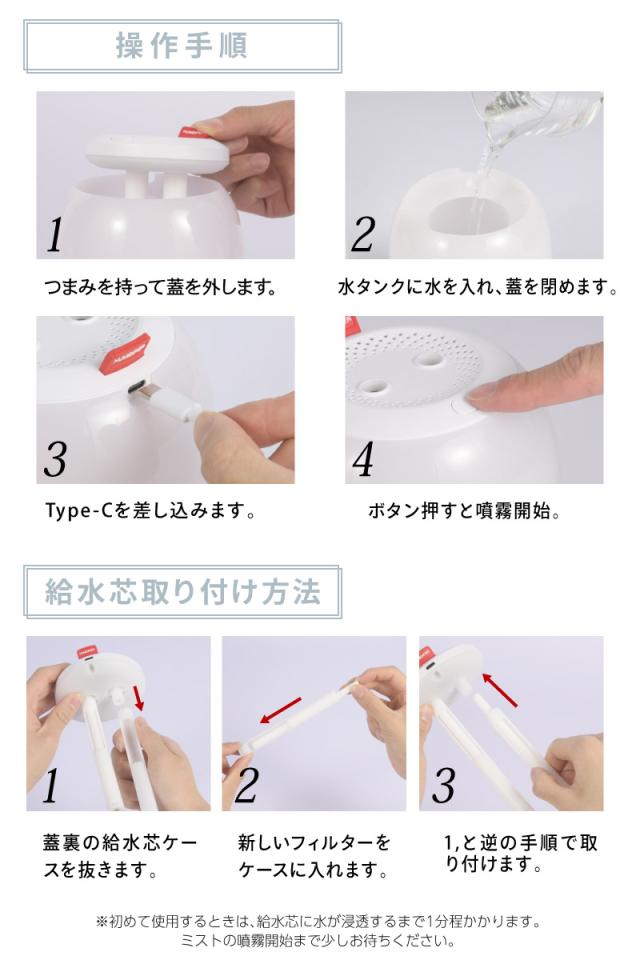 操作手順

1
つまみを持って蓋を外します。

2
水タンクに水を入れ、蓋を閉めます。

3
Type-Cを差し込みます。

4
ボタン押すと噴霧開始。

給水芯取り付け方法

1
蓋裏の給水芯ケースを抜きます。

2
新しいフィルターをケースに入れます。

3
1,と逆の手順で取り付けます。

※初めて使用するときは、給水芯に水が浸透するまで1分程かかります。
ミストの噴霧開始まで少しお待ちください。