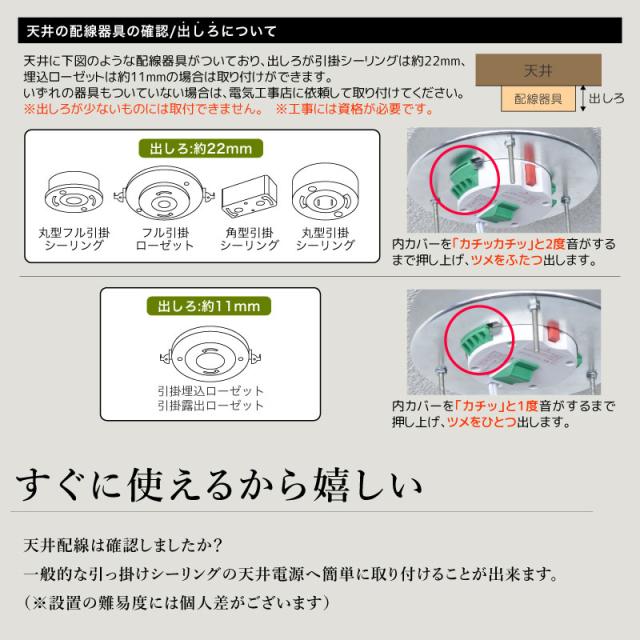 天井の配線器具の確認/出しろについて

天井に下図のような配線器具がついており、出しろが引掛シーリングは約22mm、埋込ローゼットは約11mmの場合は取り付けができます。
いずれの器具もついていない場合は、電気工事店に依頼して取り付けてください。
※出しろが少ないものには取付できません。 ※工事には資格が必要です。

天井
配線器具
出しろ

出しろ:約22mm

丸型フル引掛シーリング
フル引掛ローゼット
角型引掛シーリング
丸型引掛シーリング

内カバーを「カチッカチッ」と2度音がするまで押し上げ、ツメをふたつ出します。

出しろ:約11mm

引掛埋込ローゼット
引掛露出ローゼット

内カバーを「カチッ」と1度音がするまで押し上げ、ツメをひとつ出します。

すぐに使えるから嬉しい

天井配線は確認しましたか?
一般的な引っ掛けシーリングの天井電源へ簡単に取り付けることが出来ます。
(※設置の難易度には個人差がございます)