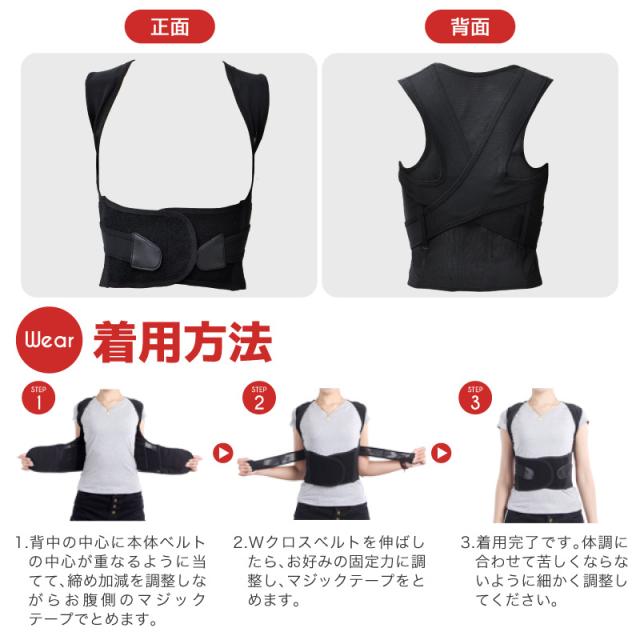 正面

背面

Wear 着用方法

STEP 1

STEP 2

STEP 3

1.背中の中心に本体ベルトの中心が重なるように当てて、締め加減を調整しながらお腹側のマジックテープでとめます。

2.Wクロスベルトを伸ばしたら、お好みの固定力に調整し、マジックテープをとめます。

3.着用完了です。体調に合わせて苦しくならないように細かく調整してください。