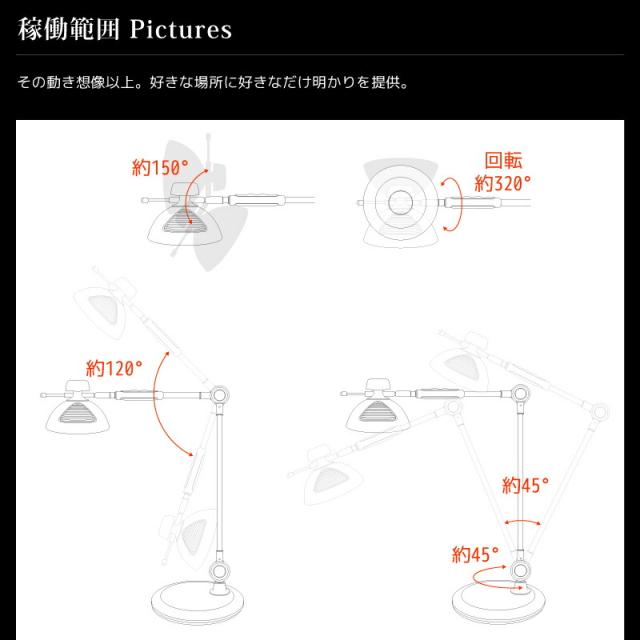 稼働範囲 Pictures

その動き想像以上。好きな場所に好きなだけ明かりを提供。

約150°

回転
約320°

約120°

約45°

約45°