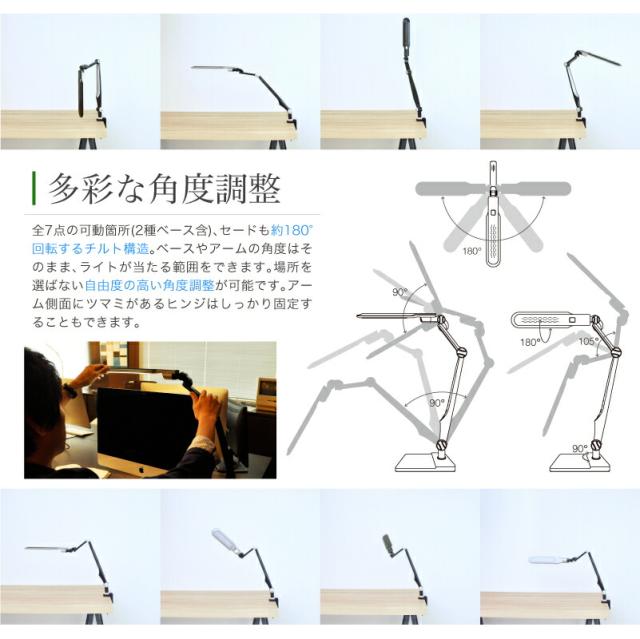 多彩な角度調整

全7点の可動箇所(2種ベース含)、セードも約180°回転するチルト構造。ベースやアームの角度はそのまま、ライトが当たる範囲をできます。場所を選ばない自由度の高い角度調整が可能です。アーム側面にツマミがあるヒンジはしっかり固定することもできます。

180°

90°

90°

180°

105°

90°