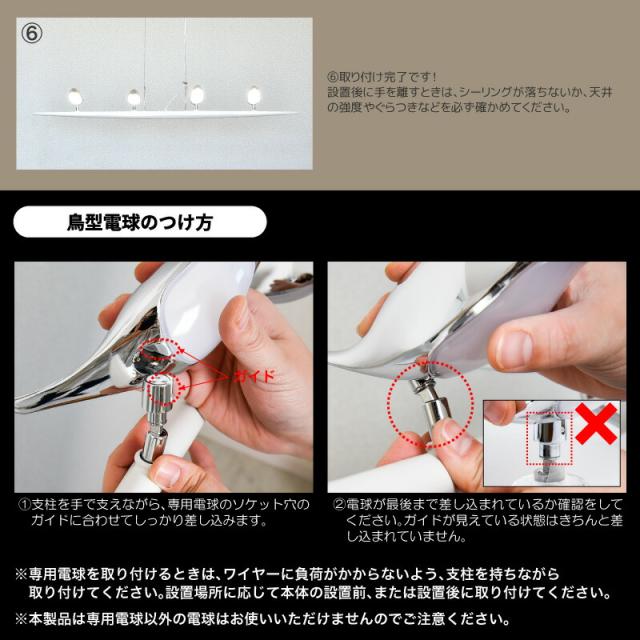 ⑥

⑥取り付け完了です!
設置後に手を離すときは、シーリングが落ちないか、天井の強度やぐらつきなどを必ず確かめてください。

鳥型電球のつけ方

ガイド

①支柱を手で支えながら、専用電球のソケット穴のガイドに合わせてしっかり差し込みます。

②電球が最後まで差し込まれているか確認をしてください。ガイドが見えている状態はきちんと差し込まれていません。

※専用電球を取り付けるときは、ワイヤーに負荷がかからないよう、支柱を持ちながら取り付けてください。設置場所に応じて本体の設置前、または設置後に取り付けてください。

※本製品は専用電球以外の電球はお使いいただけませんのでご注意ください。