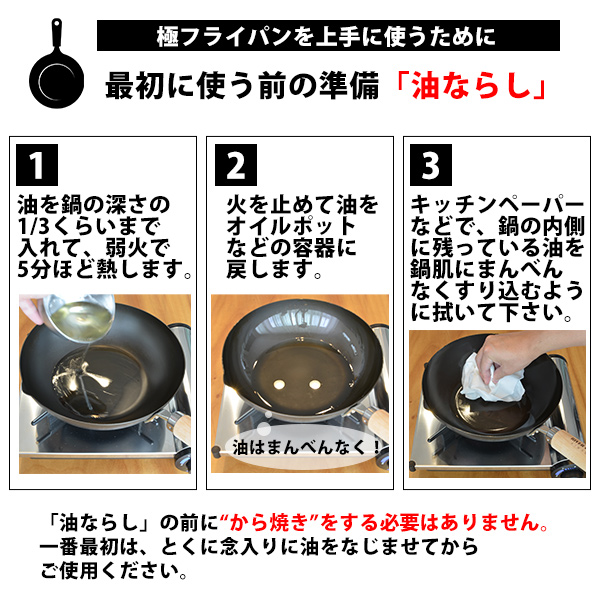 極フライパンを上手に使うために

最初に使う前の準備「油ならし」

1

油を鍋の深さの1/3くらいまで入れて、弱火で5分ほど熱します。

2

火を止めて油をオイルポットなどの容器に戻します。

油はまんべんなく！

3

キッチンペーパーなどで、鍋の内側に残っている油を鍋肌にまんべんなくすり込むように拭いて下さい。

「油ならし」の前に“から焼き”をする必要はありません。一番最初は、とくに念入りに油をなじませてからご使用ください。