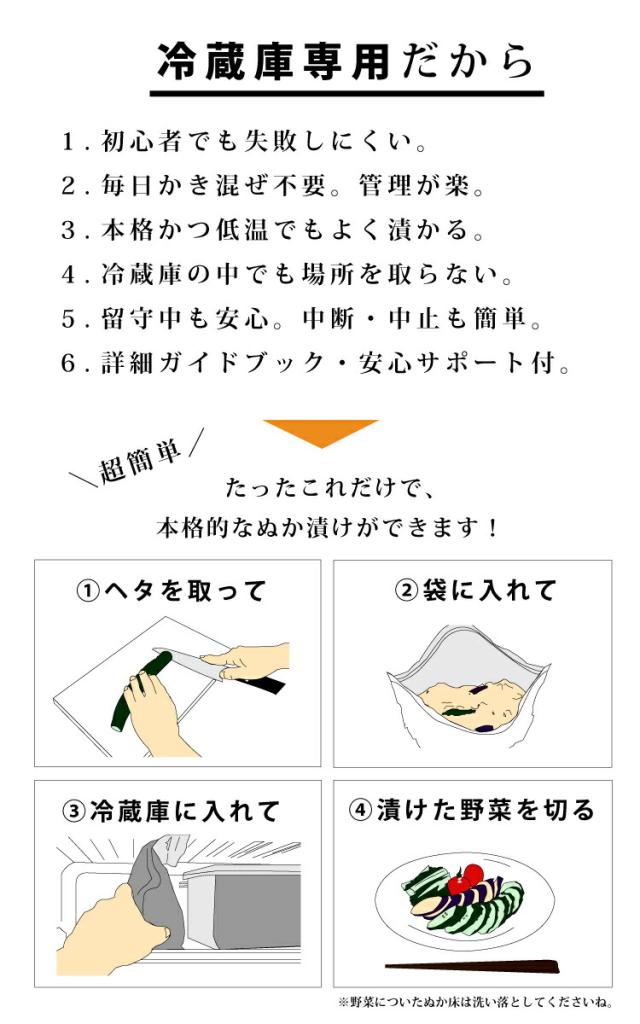 冷蔵庫専用だから

1. 初心者でも失敗しにくい。
2. 毎日かき混ぜ不要。管理が楽。
3. 本格かつ低温でもよく漬かる。
4. 冷蔵庫の中でも場所を取らない。
5. 留守中も安心。中断・中止も簡単。
6. 詳細ガイドブック・安心サポート付。

＼超簡単／

たったこれだけで、
本格的なぬか漬けができます！

①ヘタを取って

②袋に入れて

③冷蔵庫に入れて

④漬けた野菜を切る

※野菜についたぬか床は洗い落としてくださいね。