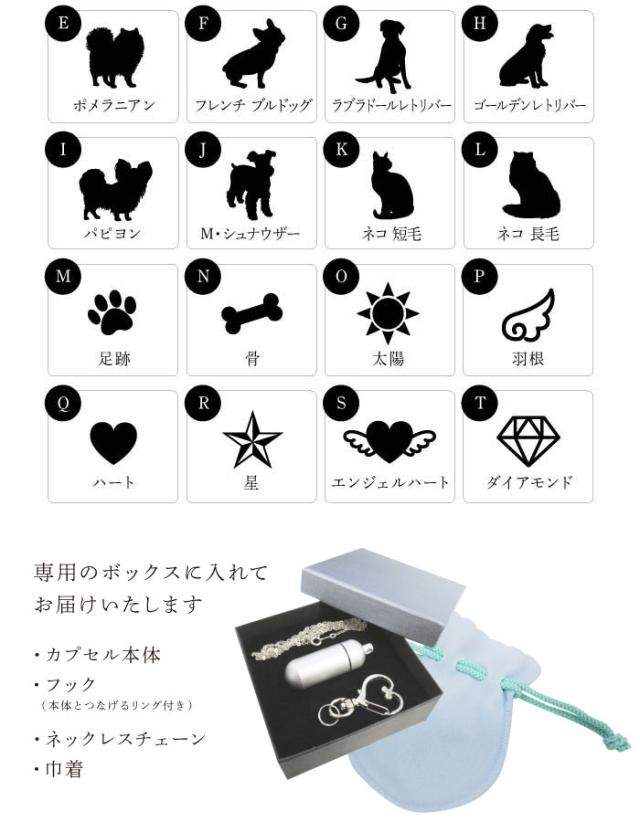 E
ポメラニアン

F
フレンチ ブルドッグ

G
ラブラドールレトリバー

H
ゴールデンレトリバー

I
パピヨン

J
M・シュナウザー

K
ネコ 短毛

L
ネコ 長毛

M
足跡

N
骨

O
太陽

P
羽根

Q
ハート

R
星

S
エンジェルハート

T
ダイアモンド

専用のボックスに入れて
お届けいたします

・カプセル本体
・フック
（本体とつなげるリング付き）
・ネックレスチェーン
・巾着